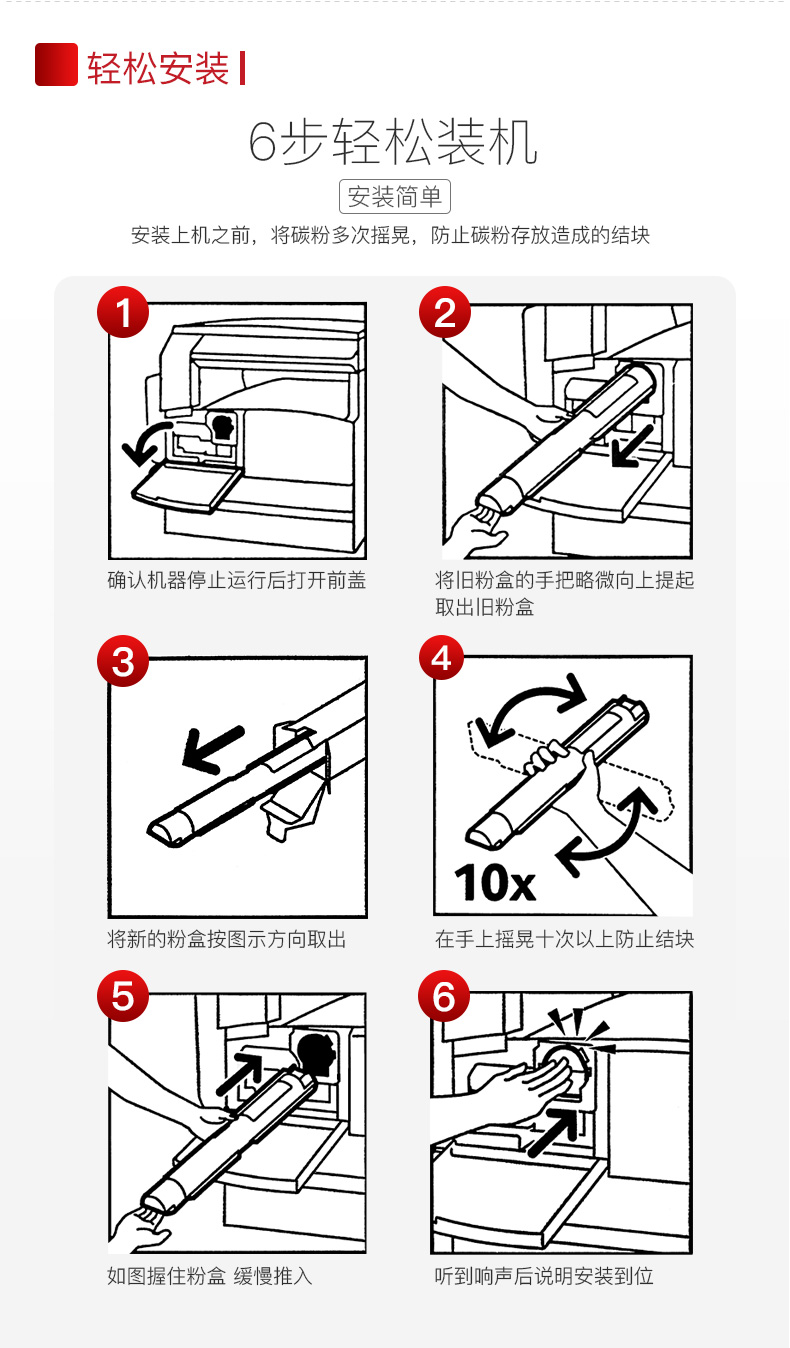 轻松安装

6步轻松装机

安装简单

安装上机之前，将碳粉多次摇晃，防止碳粉存放造成的结块

1

确认机器停止运行后打开前盖

2

将旧粉盒的手把略微向上提起取出旧粉盒

3

将新的粉盒按图示方向取出

4

10x

在手上摇晃十次以上防止结块

5

如图握住粉盒 缓慢推入

6

听到响声后说明安装到位