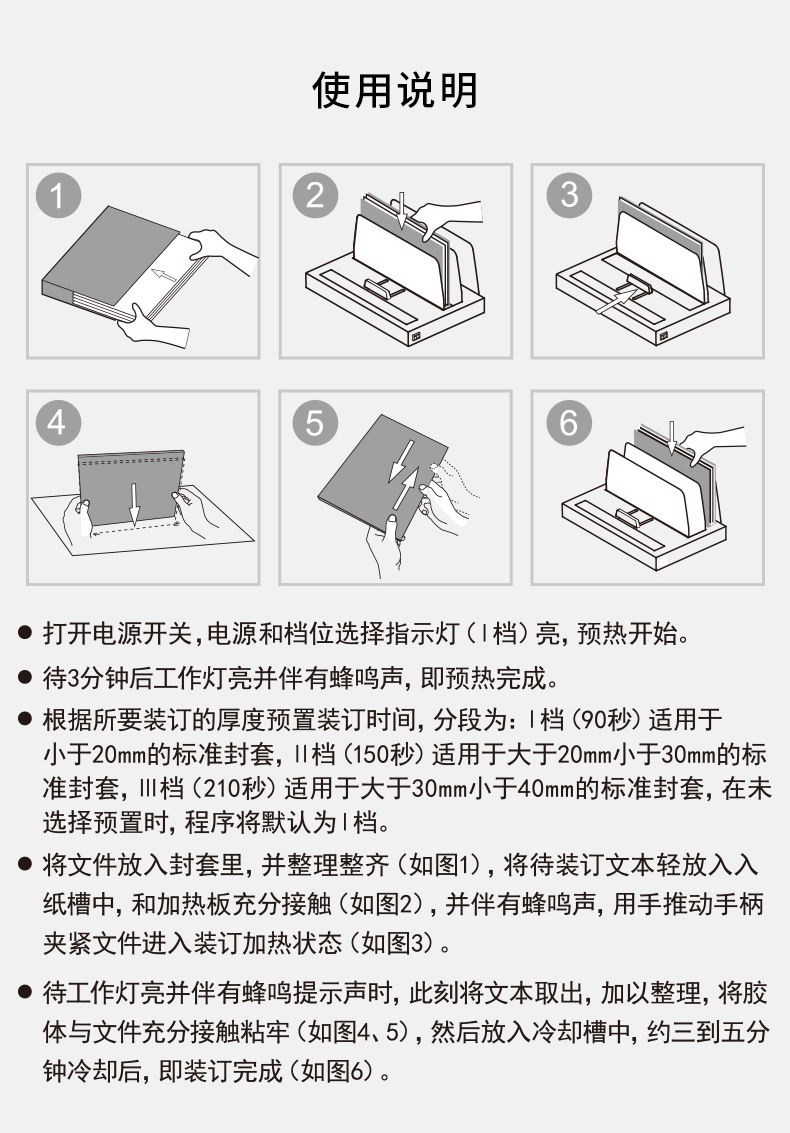 使用说明

1

2

3

4

5

6

● 打开电源开关，电源和档位选择指示灯（Ⅰ档）亮，预热开始。

● 待3分钟后工作灯亮并伴有蜂鸣声，即预热完成。

● 根据所要装订的厚度预置装订时间，分段为：Ⅰ档（90秒）适用于小于20mm的标准封套，Ⅱ档（150秒）适用于大于20mm小于30mm的标准封套，Ⅲ档（210秒）适用于大于30mm小于40mm的标准封套，在未选择预置时，程序将默认为Ⅰ档。

● 将文件放入封套里，并整理整齐（如图1），将待装订文本轻放入入纸槽中，和加热板充分接触（如图2），并伴有蜂鸣声，用手推动手柄夹紧文件进入装订加热状态（如图3）。

● 待工作灯亮并伴有蜂鸣提示声时，此刻将文本取出，加以整理，将胶体与文件充分接触粘牢（如图4、5），然后放入冷却槽中，约三到五分钟冷却后，即装订完成（如图6）。