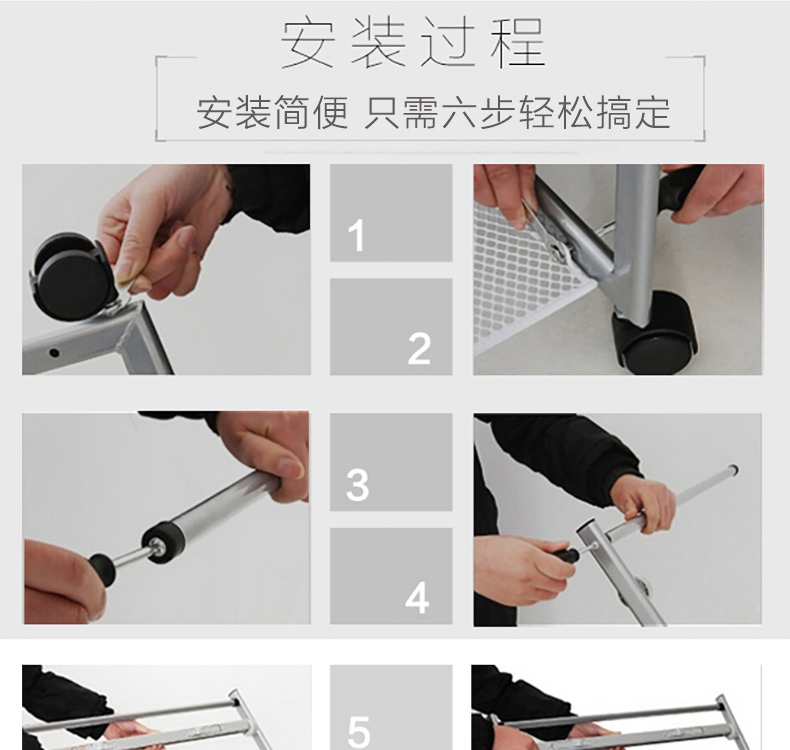 安装过程

安装简便 只需六步轻松搞定

1

2

3

4

5