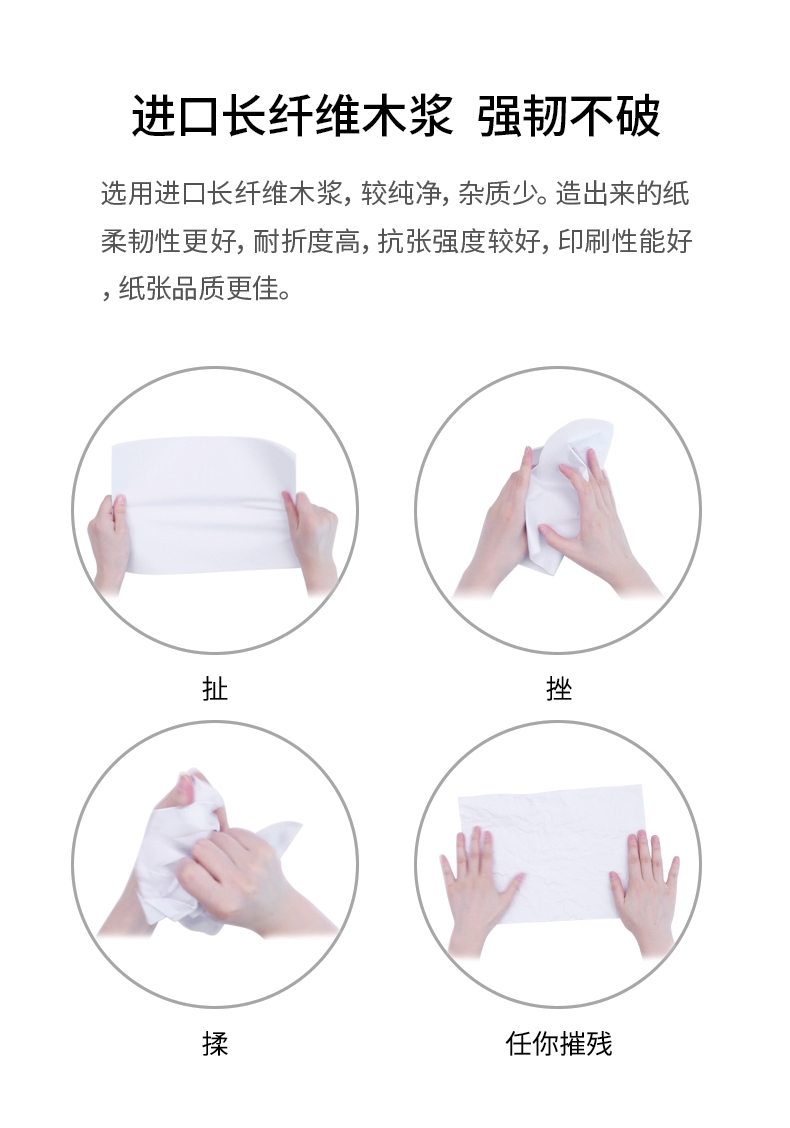 进口长纤维木浆 强韧不破

选用进口长纤维木浆，较纯净，杂质少。造出来的纸柔韧性更好，耐折度高，抗张强度较好，印刷性能好，纸张品质更佳。

扯

挫

揉

任你摧残